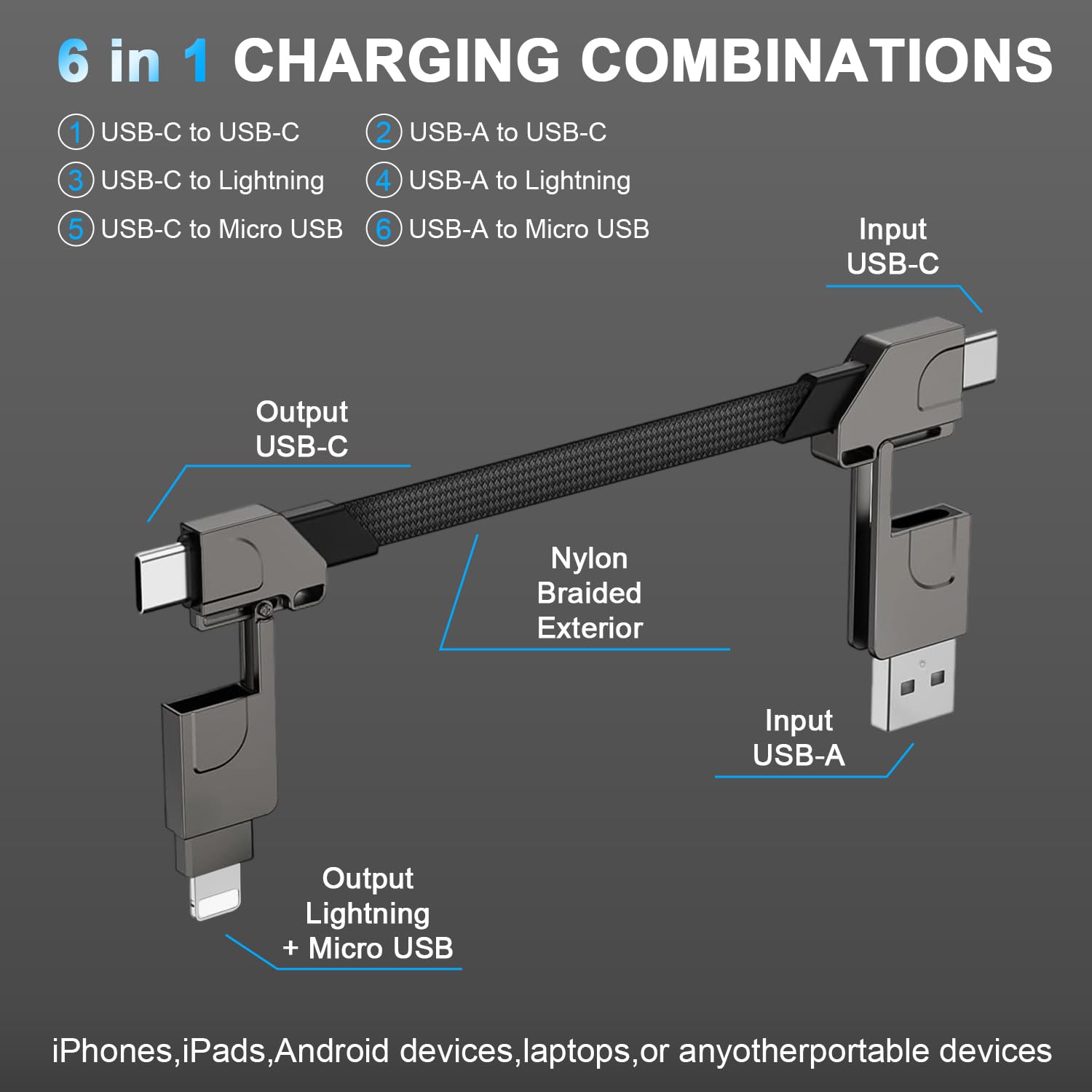 6 in 1 CHARGING COMBINATIONS

1 USB-C to USB-C
2 USB-A to USB-C
3 USB-C to Lightning
4 USB-A to Lightning
5 USB-C to Micro USB
6 USB-A to Micro USB

Input USB-C

Output USB-C

Nylon Braided Exterior

Input USB-A

Output Lightning + Micro USB

iPhones,iPads,Android devices,laptops,or anyotherportable devices