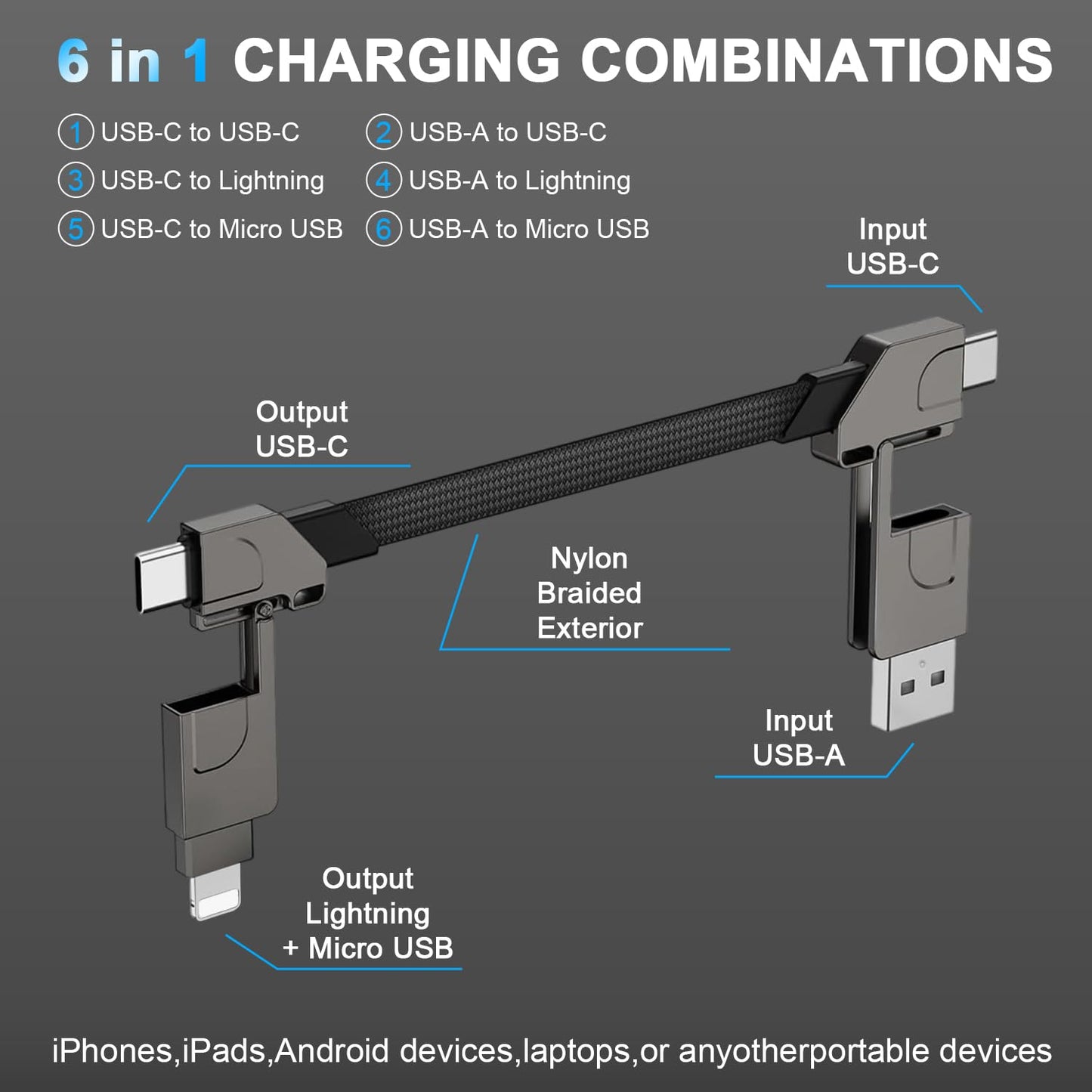 6 in 1 CHARGING COMBINATIONS

1 USB-C to USB-C
2 USB-A to USB-C
3 USB-C to Lightning
4 USB-A to Lightning
5 USB-C to Micro USB
6 USB-A to Micro USB

Input
USB-C

Output
USB-C

Nylon
Braided
Exterior

Input
USB-A

Output
Lightning
+ Micro USB

iPhones,iPads,Android devices,laptops,or anyotherportable devices